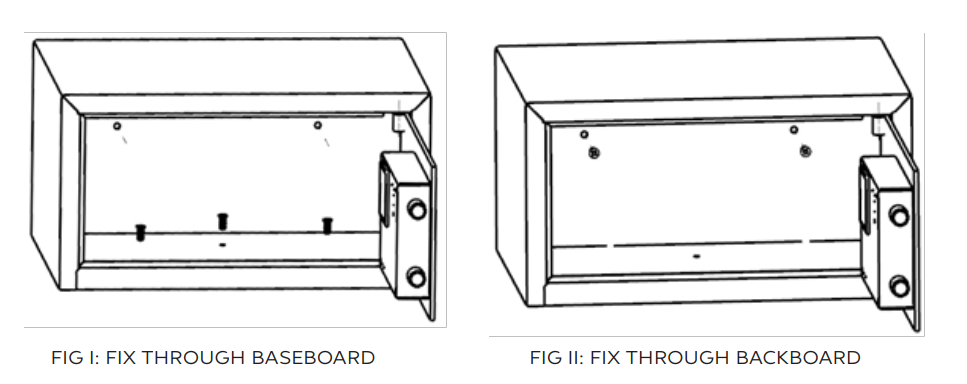 FIG I: FIX THROUGH BASEBOARD

FIG II: FIX THROUGH BACKBOARD