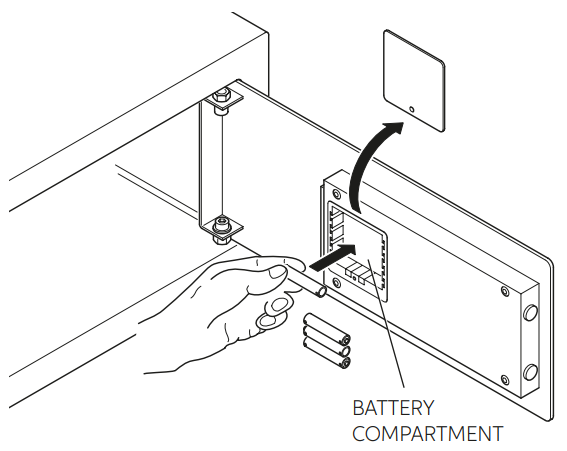 BATTERY
COMPARTMENT